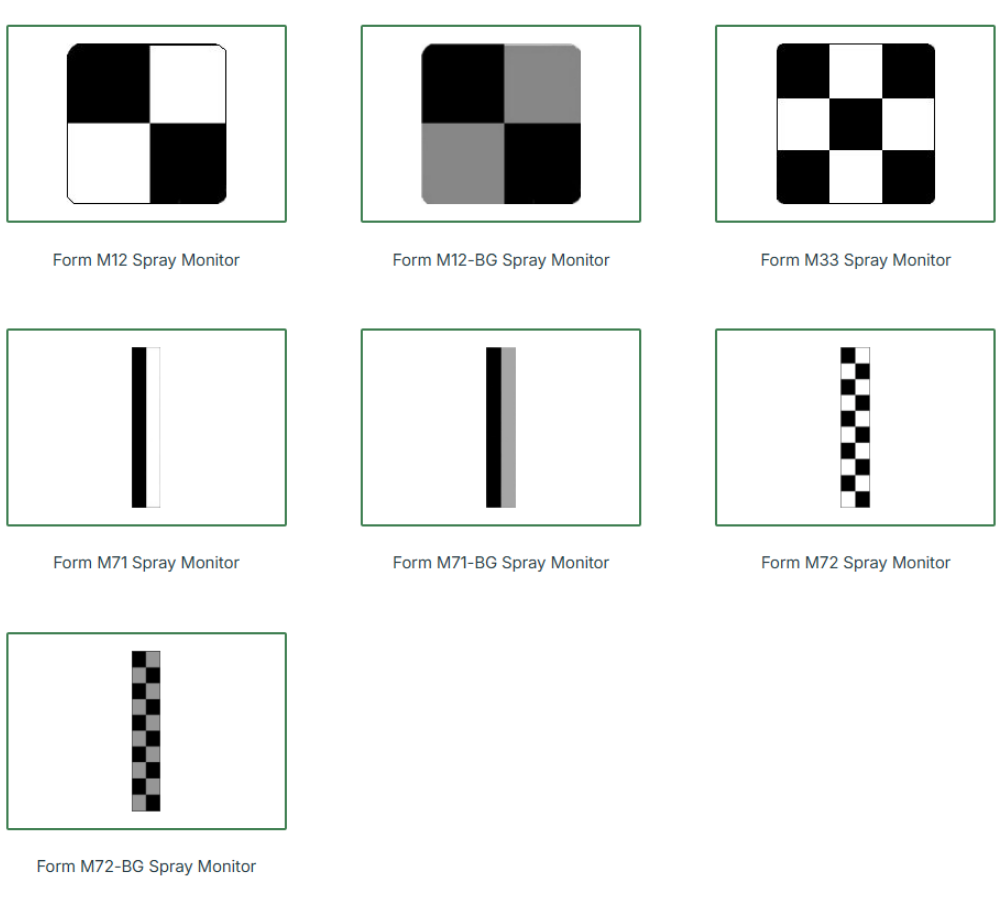 Form M12 Spray Monitor

Form M12-BG Spray Monitor

Form M33 Spray Monitor

Form M71 Spray Monitor

Form M71-BG Spray Monitor

Form M72 Spray Monitor

Form M72-BG Spray Monitor